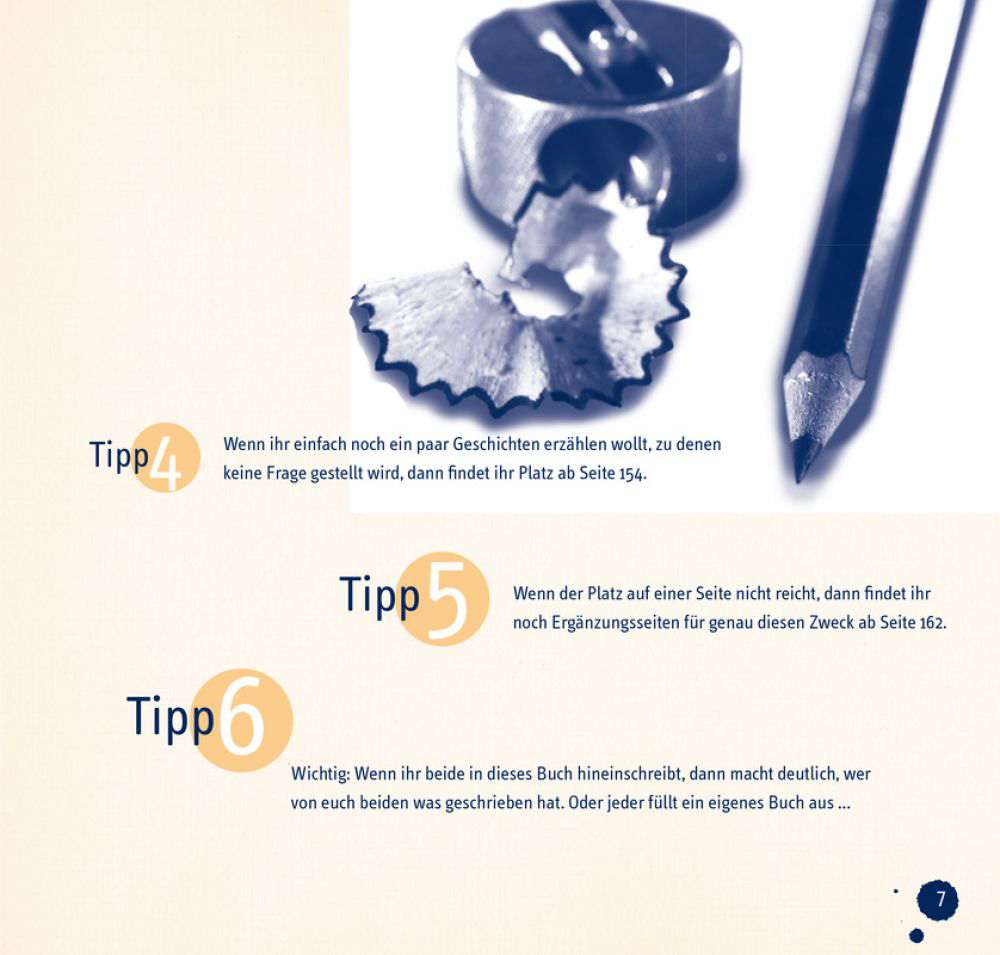 Tipp 4

Wenn ihr einfach noch ein paar Geschichten erzählen wollt, zu denen keine Frage gestellt wird, dann findet ihr Platz ab Seite 154.

Tipp 5

Wenn der Platz auf einer Seite nicht reicht, dann findet ihr noch Ergänzungsseiten für genau diesen Zweck ab Seite 162.

Tipp 6

Wichtig: Wenn ihr beide in dieses Buch hineinschreibt, dann macht deutlich, wer von euch beiden was geschrieben hat. Oder jeder füllt ein eigenes Buch aus ...

7